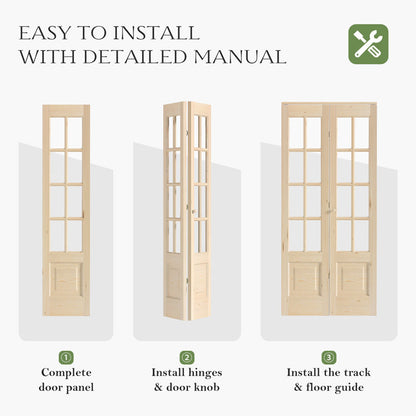 EASY TO INSTALL
WITH DETAILED MANUAL

1
Complete
door panel

2
Install hinges
& door knob

3
Install the track
& floor guide