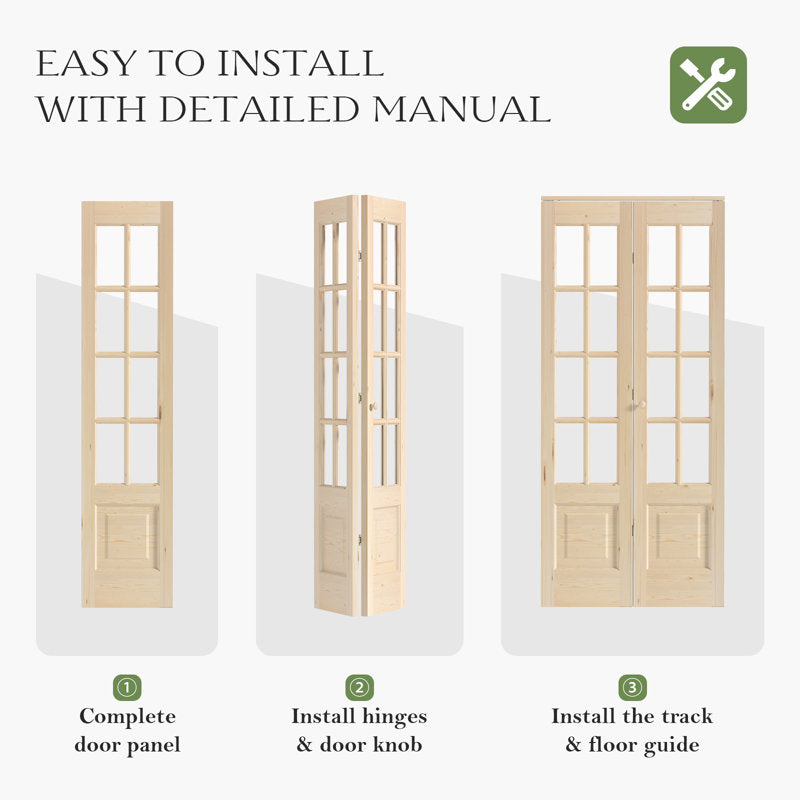 EASY TO INSTALL
WITH DETAILED MANUAL

①
Complete door panel

②
Install hinges & door knob

③
Install the track & floor guide