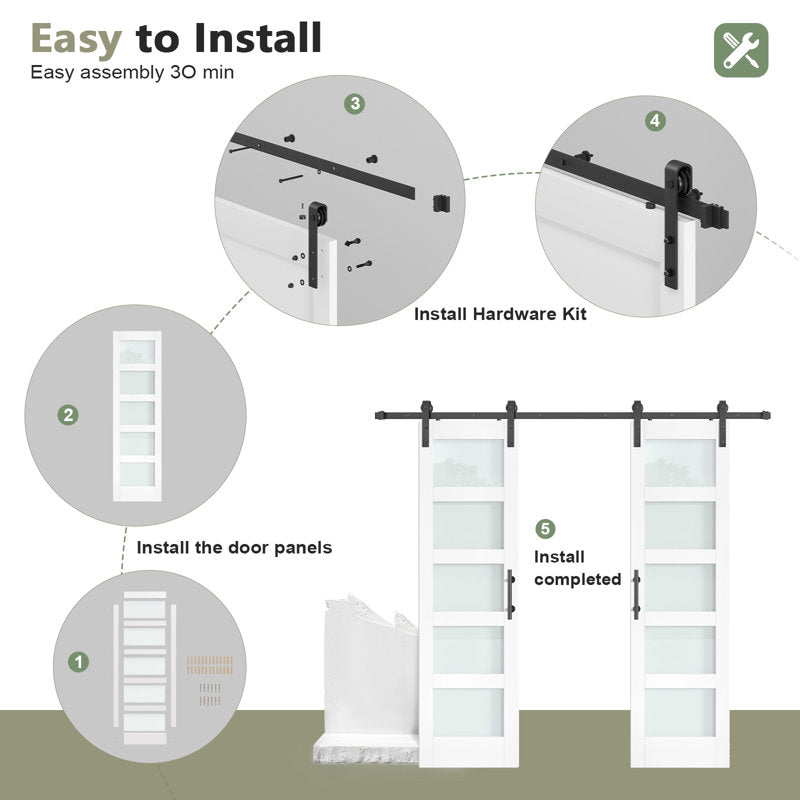 Easy to Install
Easy assembly 30 min

3

4

Install Hardware Kit

2

Install the door panels

5
Install completed

1