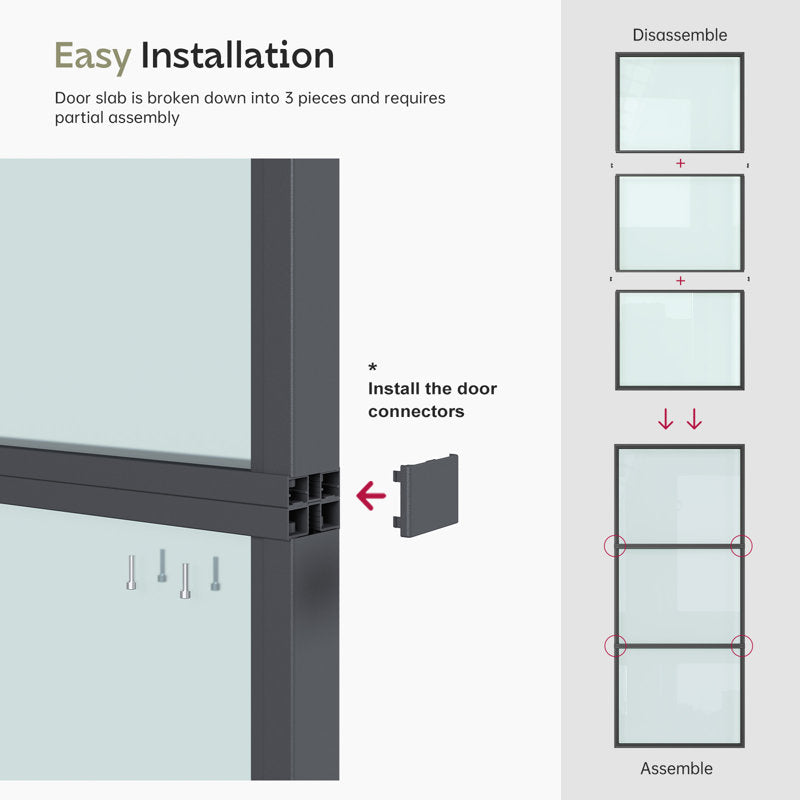 Easy Installation

Door slab is broken down into 3 pieces and requires partial assembly

*
Install the door connectors

Disassemble

+

+

Assemble