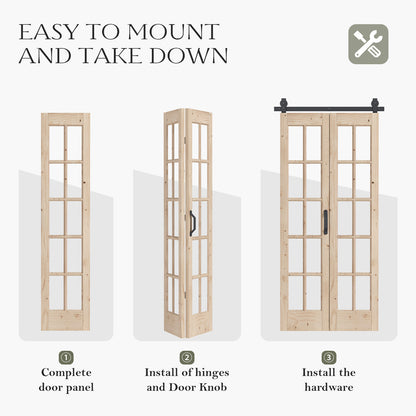 EASY TO MOUNT AND TAKE DOWN

1
Complete door panel

2
Install of hinges and Door Knob

3
Install the hardware