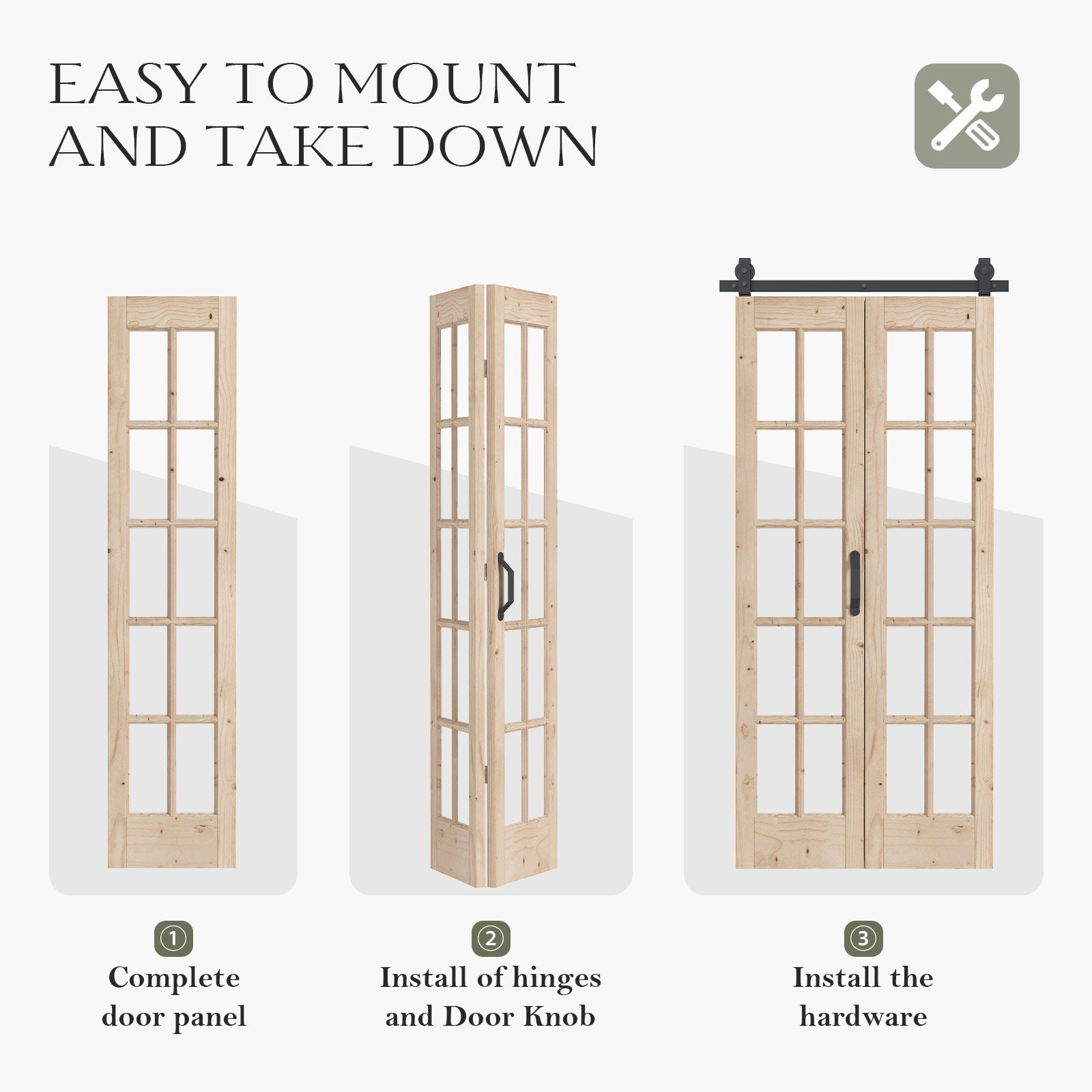 EASY TO MOUNT
AND TAKE DOWN

①
Complete door panel

②
Install of hinges and Door Knob

③
Install the hardware