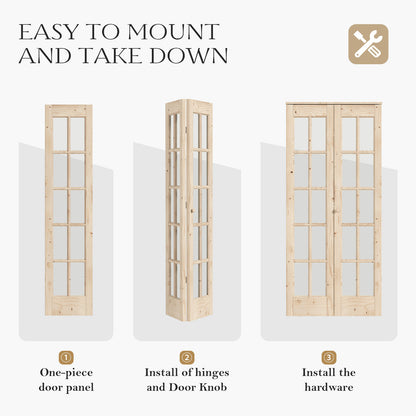 EASY TO MOUNT AND TAKE DOWN

1
One-piece door panel

2
Install of hinges and Door Knob

3
Install the hardware