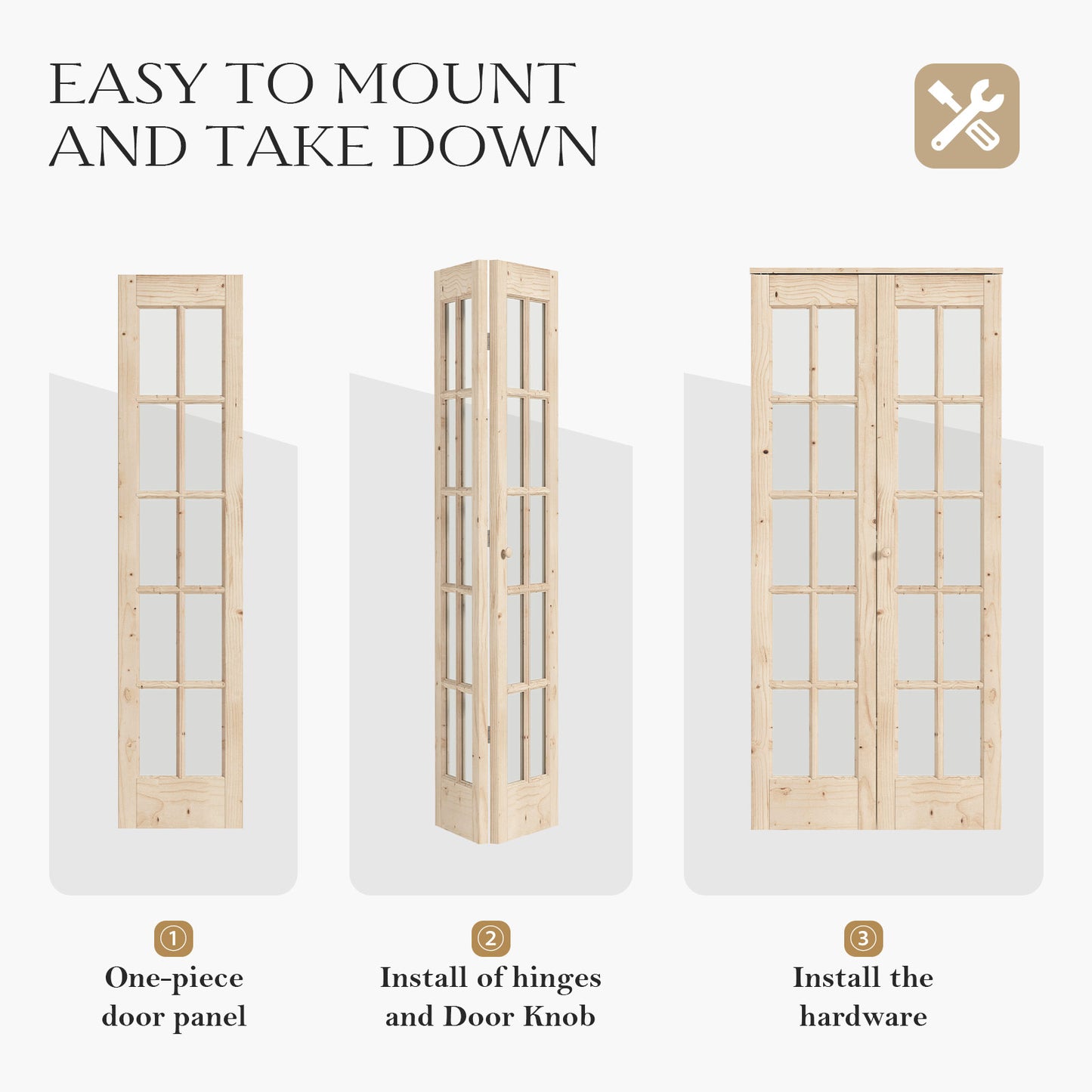 EASY TO MOUNT AND TAKE DOWN

①
One-piece door panel

②
Install of hinges and Door Knob

③
Install the hardware