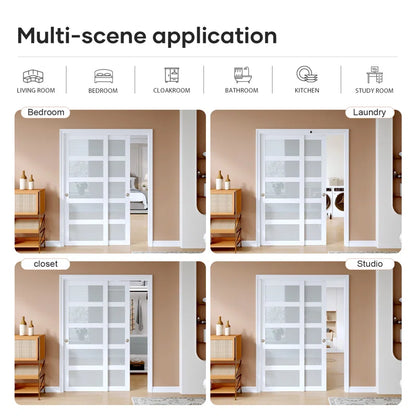 Multi-scene application

LIVING ROOM
BEDROOM
CLOAKROOM
BATHROOM
KITCHEN
STUDY ROOM

Bedroom
Laundry
closet
Studio