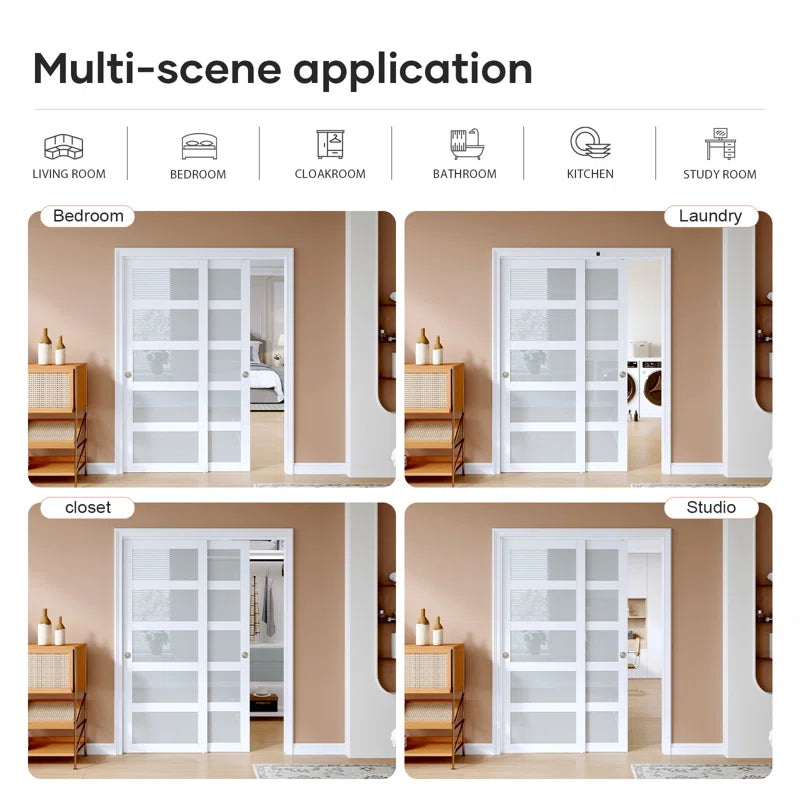 Multi-scene application

LIVING ROOM
BEDROOM
CLOAKROOM
BATHROOM
KITCHEN
STUDY ROOM

Bedroom

Laundry

closet

Studio