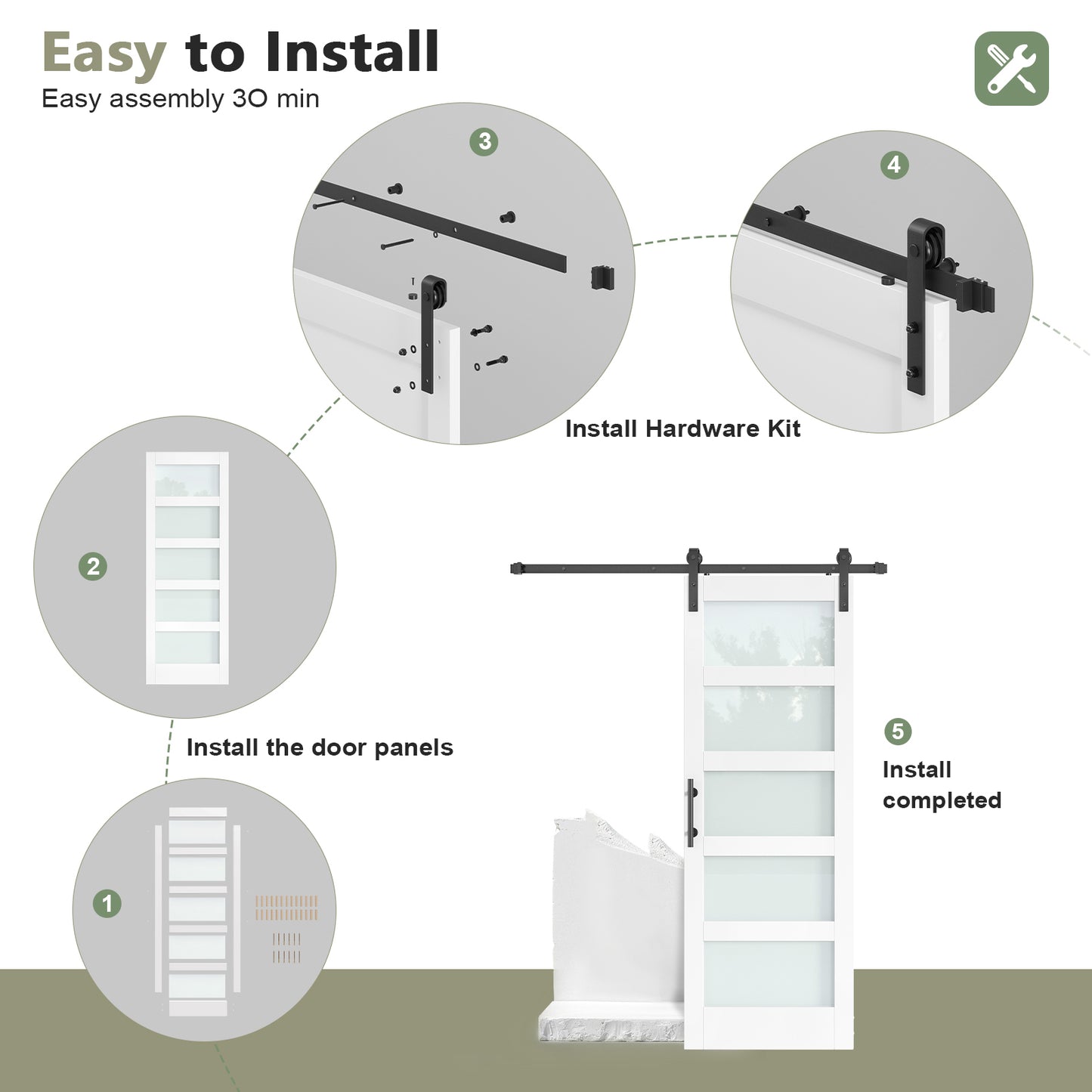 Easy to Install
Easy assembly 30 min

3

4

Install Hardware Kit

2

Install the door panels

1

5

Install completed